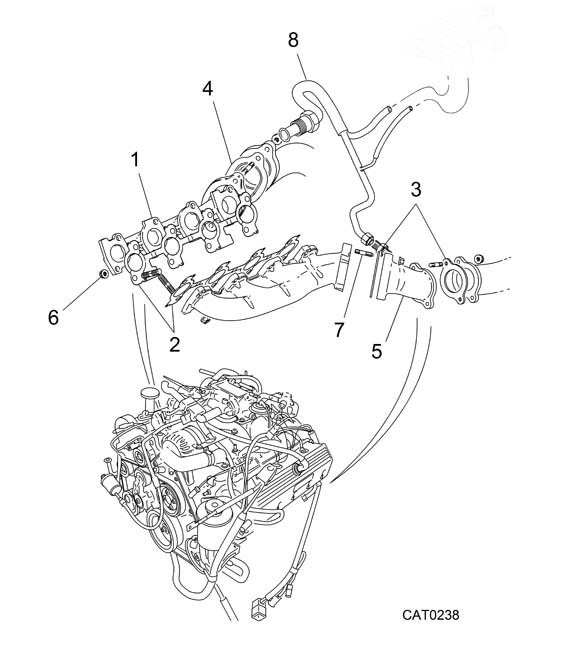 8
4
1
3
6
2
7
5
CAT0238