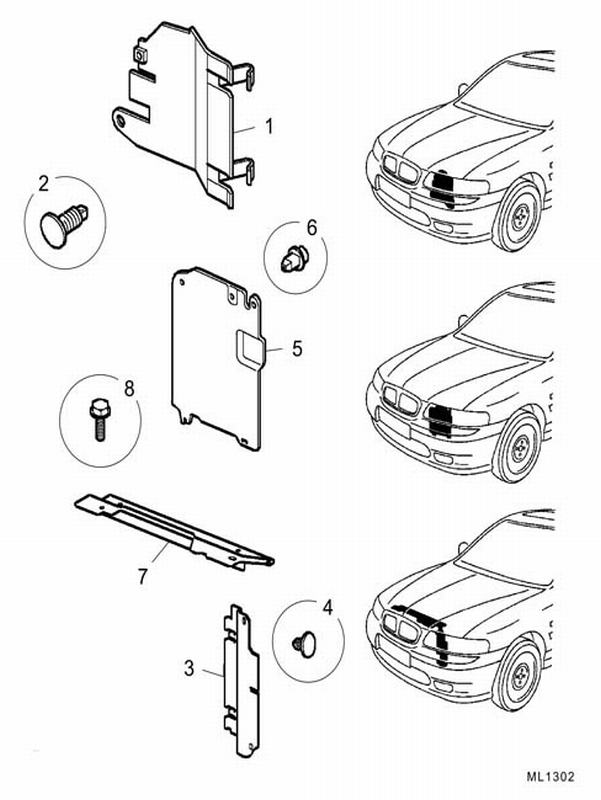 1
2
6
5
8
7
4
3
ML1302