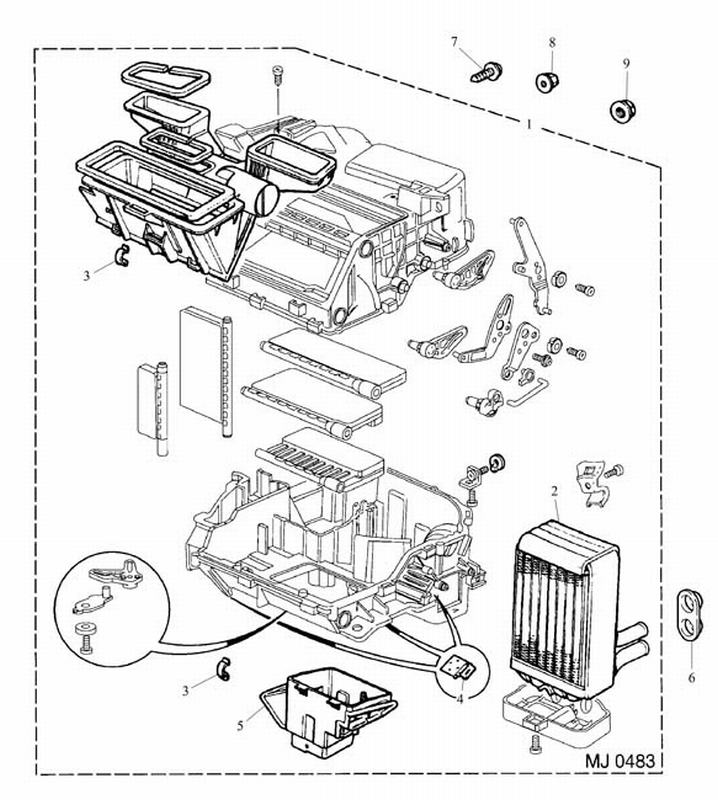 7
8
9
1
3
2
6
3
4
5
MJ 0483