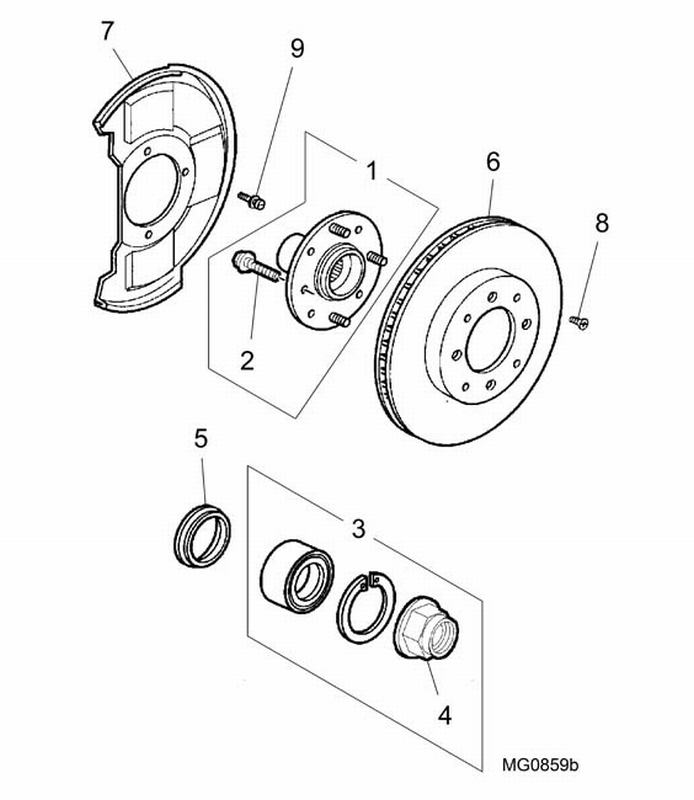 7
9
1
6
8
2
5
3
4
MG0859b