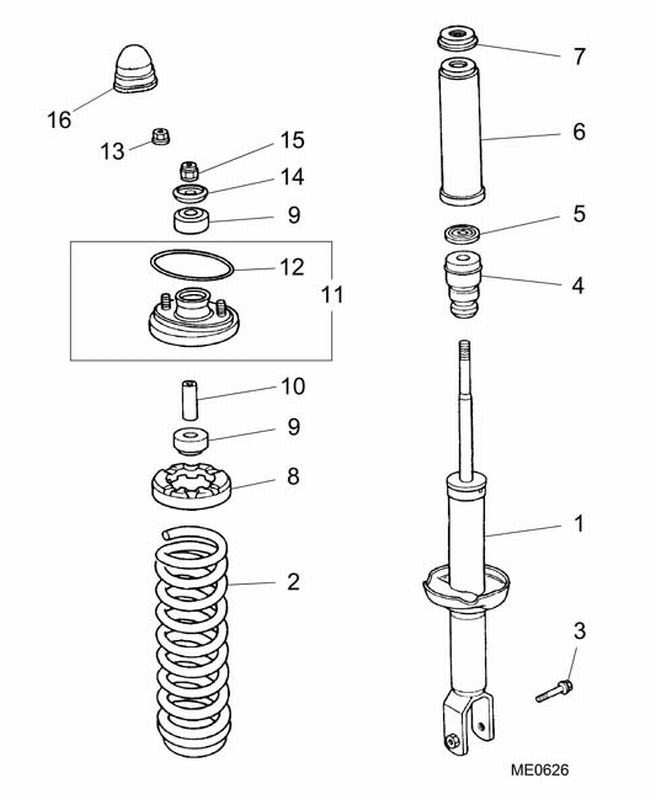 16
13
15
14
9
12
11
10
9
8
2
7
6
5
4
1
3
ME0626