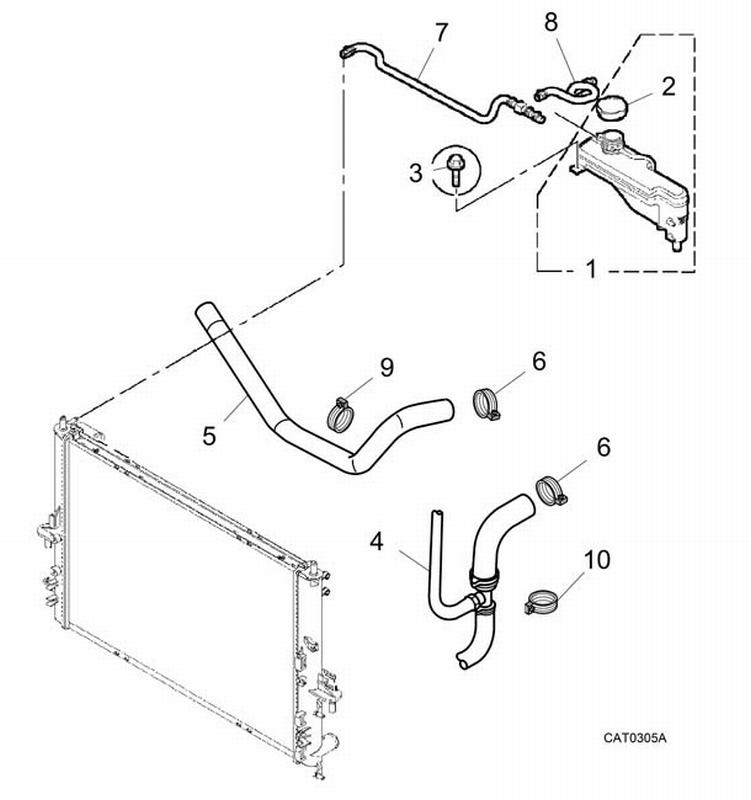 7
8
2
3
1
9
6
5
6
4
10
CAT0305A