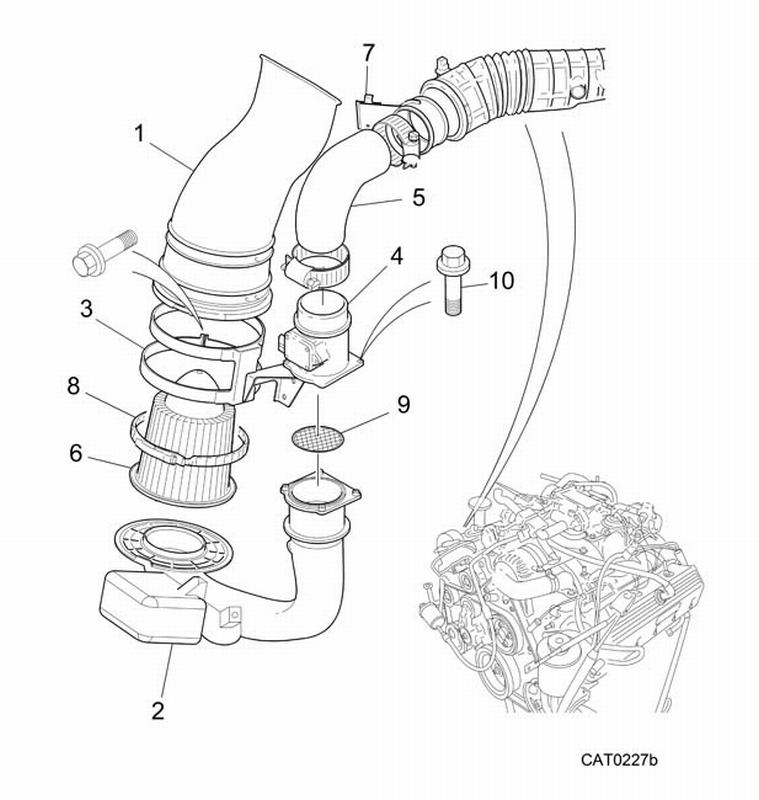 7
1
5
4
10
3
8
9
6
2
CAT0227b